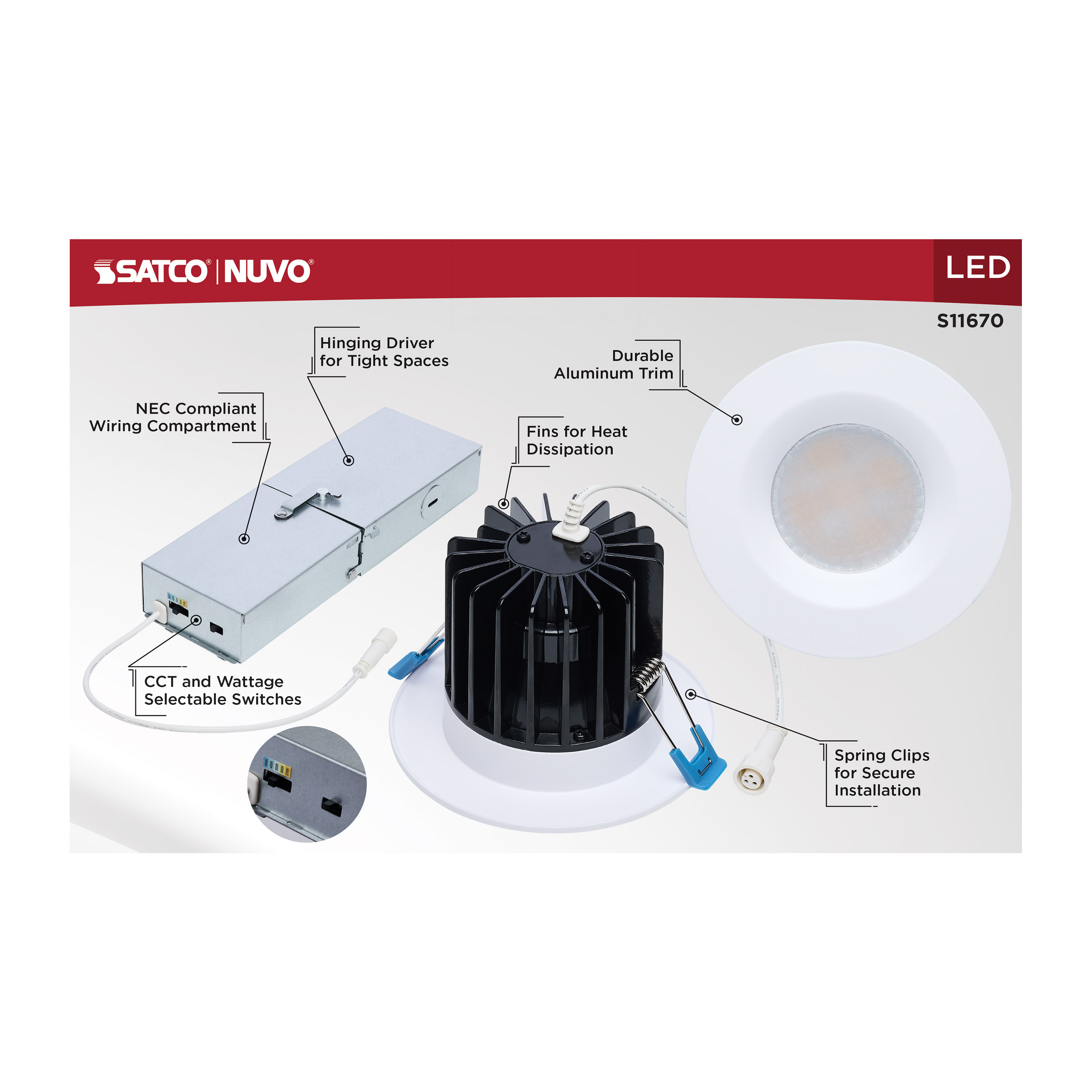 SATCO® | NUVO®

LED

S11670

Hinging Driver for Tight Spaces

Durable Aluminum Trim

NEC Compliant Wiring Compartment

Fins for Heat Dissipation

CCT and Wattage Selectable Switches

Spring Clips for Secure Installation