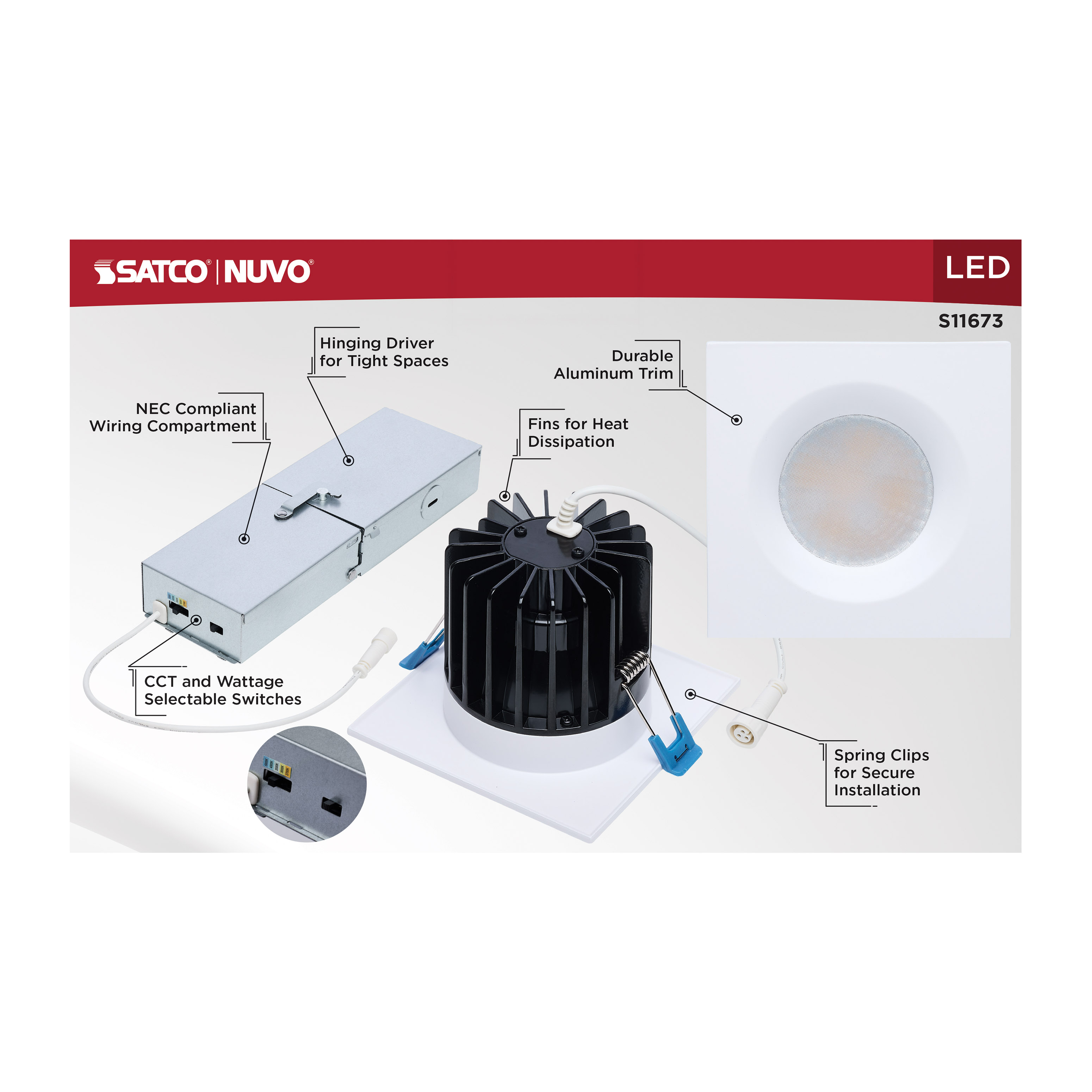 SATCO® | NUVO®

LED

S11673

Hinging Driver
for Tight Spaces

Durable
Aluminum Trim

NEC Compliant
Wiring Compartment

Fins for Heat
Dissipation

CCT and Wattage
Selectable Switches

Spring Clips
for Secure
Installation