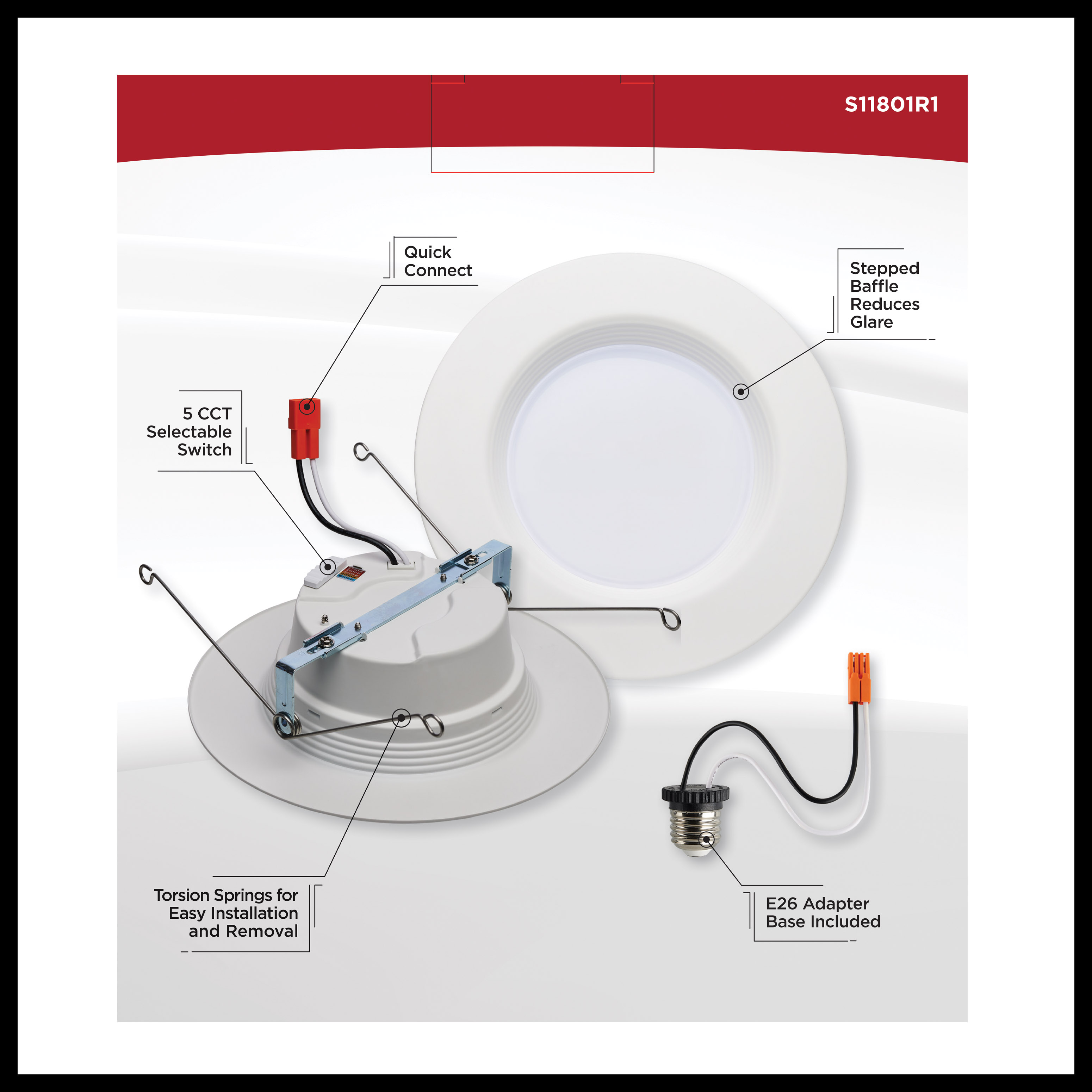 S11801R1

Quick Connect

Stepped Baffle Reduces Glare

5 CCT Selectable Switch

Torsion Springs for Easy Installation and Removal

E26 Adapter Base Included