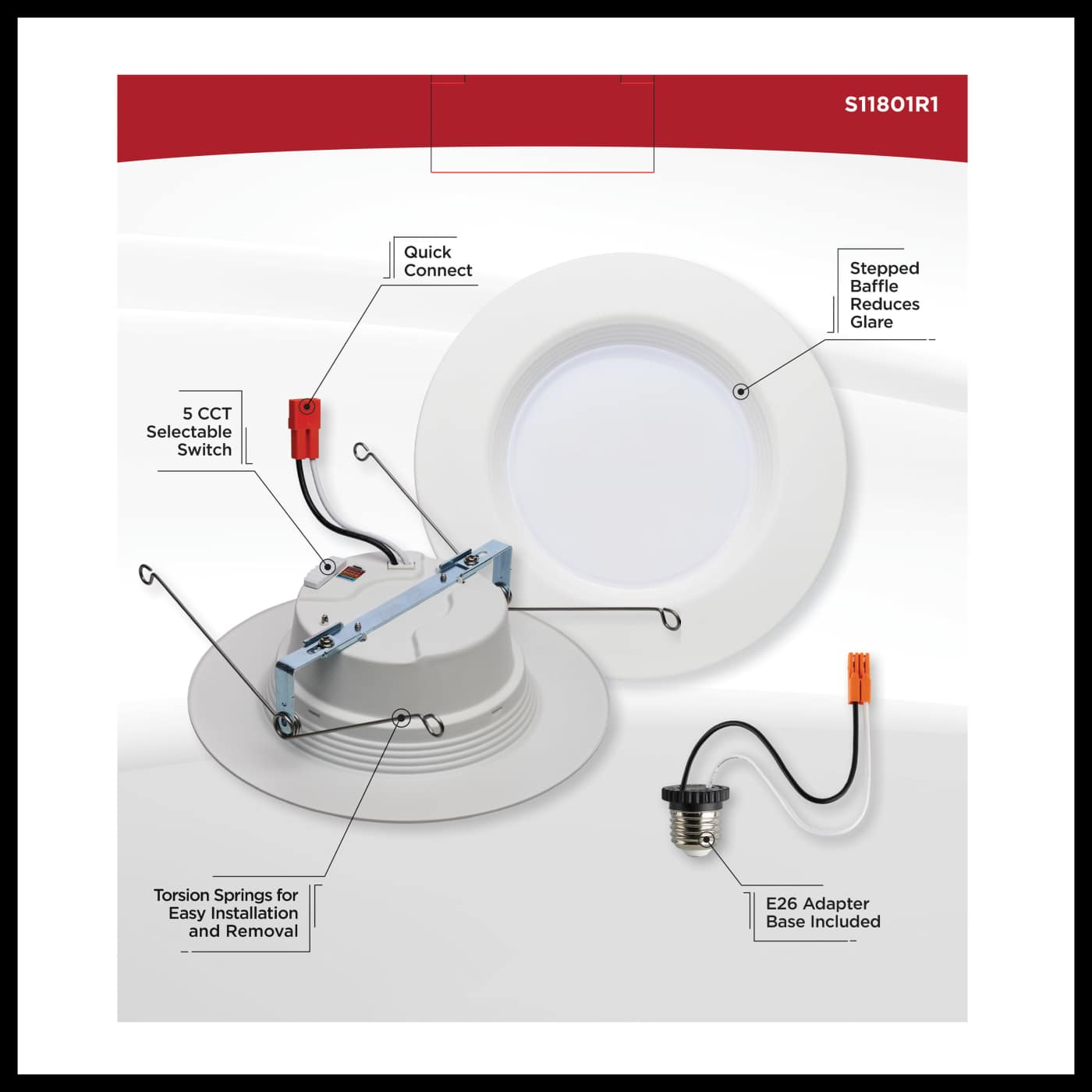 S11801R1

Quick Connect

Stepped Baffle Reduces Glare

5 CCT Selectable Switch

Torsion Springs for Easy Installation and Removal

E26 Adapter Base Included